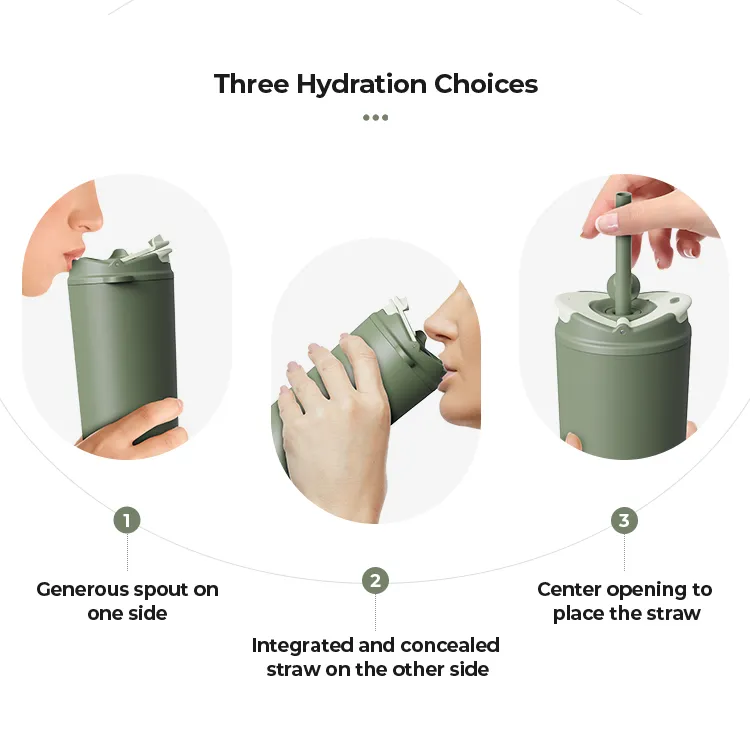 Three Hydration Choices

1
Generous spout on one side

2
Integrated and concealed straw on the other side

3
Center opening to place the straw